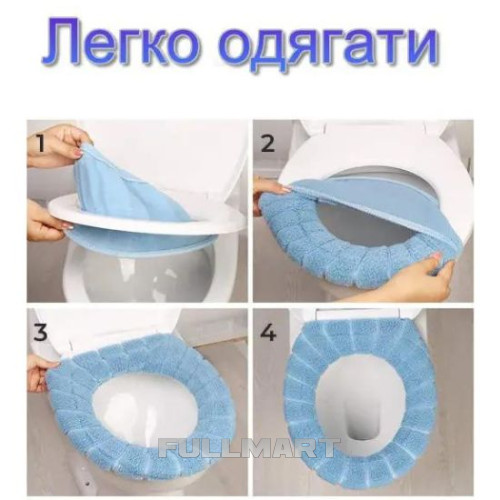 Легко одягати

1

2

3

4

FULLMART